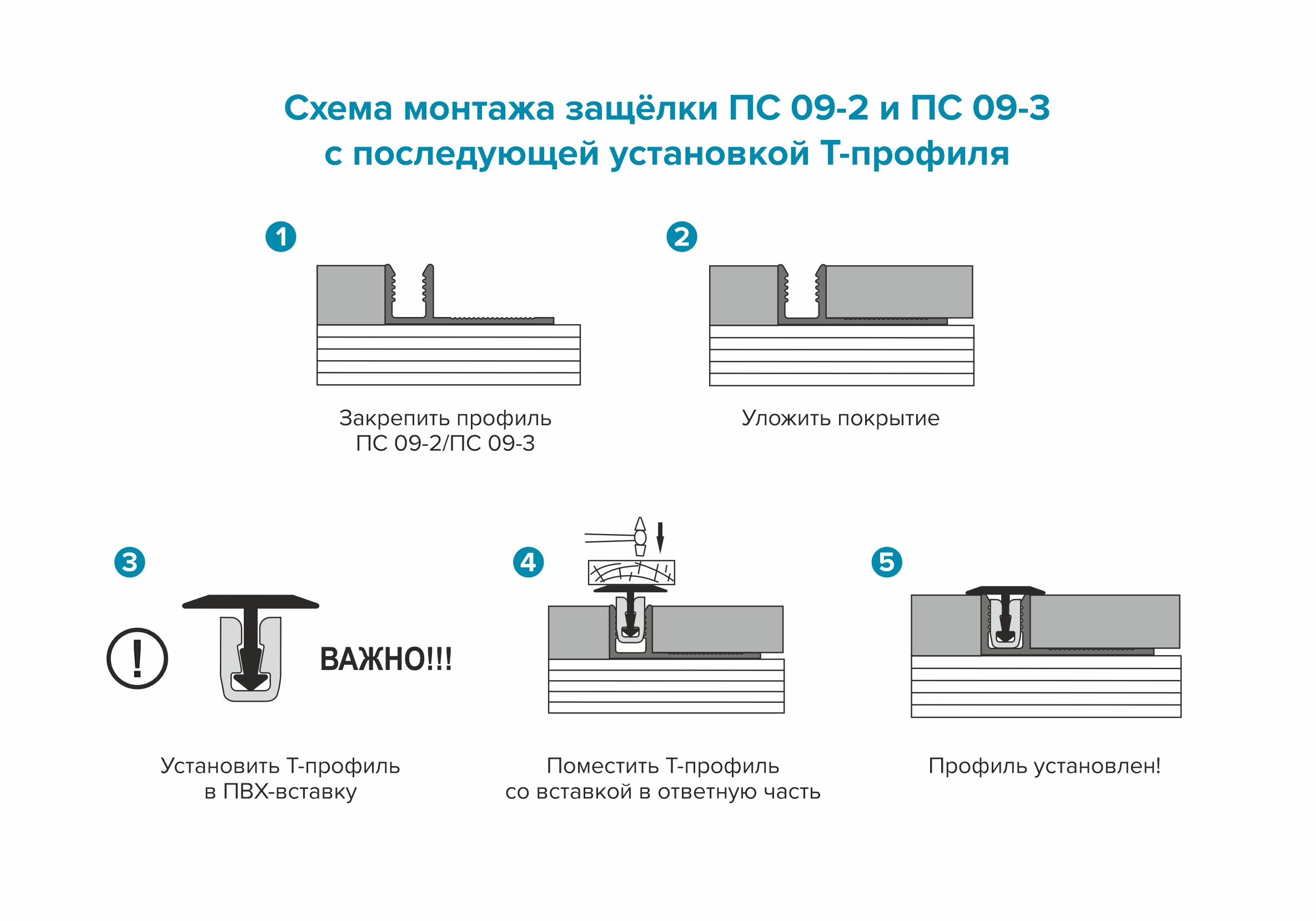 Схема монтажа защёлки ПС 09-2 и ПС 09-3
с последующей установкой Т-профиля

1

Закрепить профиль
ПС 09-2/ПС 09-3

2

Уложить покрытие

3

!

ВАЖНО!!!

Установить Т-профиль
в ПВХ-вставку

4

Поместить Т-профиль
со вставкой в ответную часть

5

Профиль установлен!