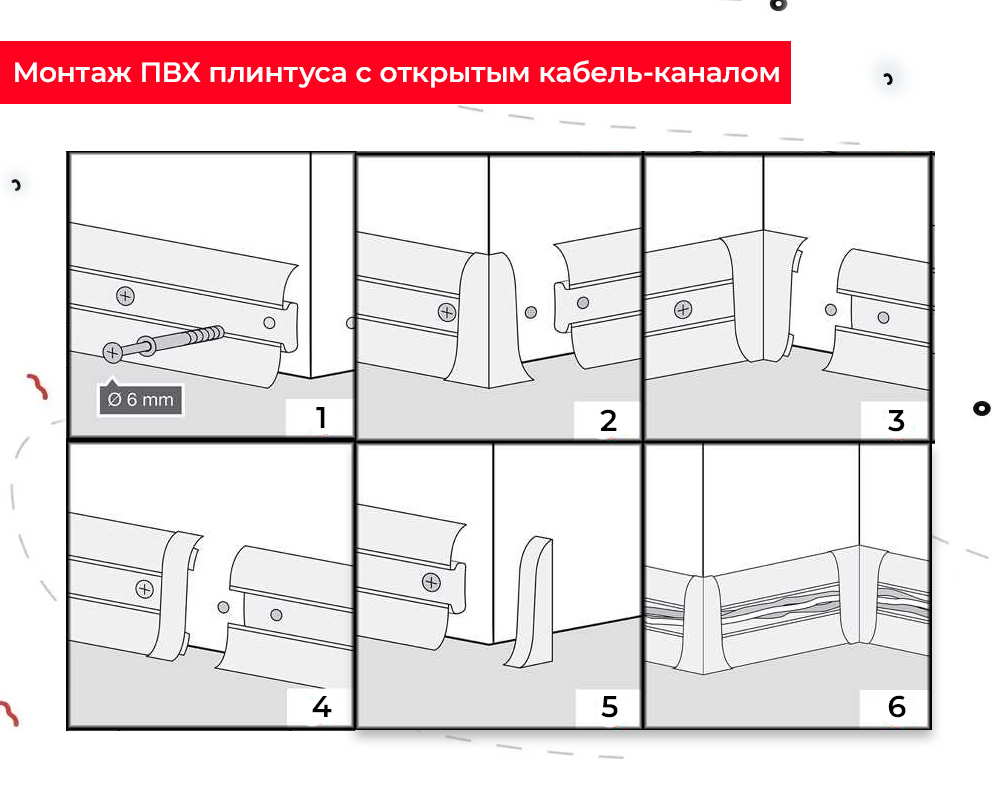 Монтаж ПВХ плинтуса с открытым кабель-каналом

Ø 6 mm

1

2

3

4

5

6